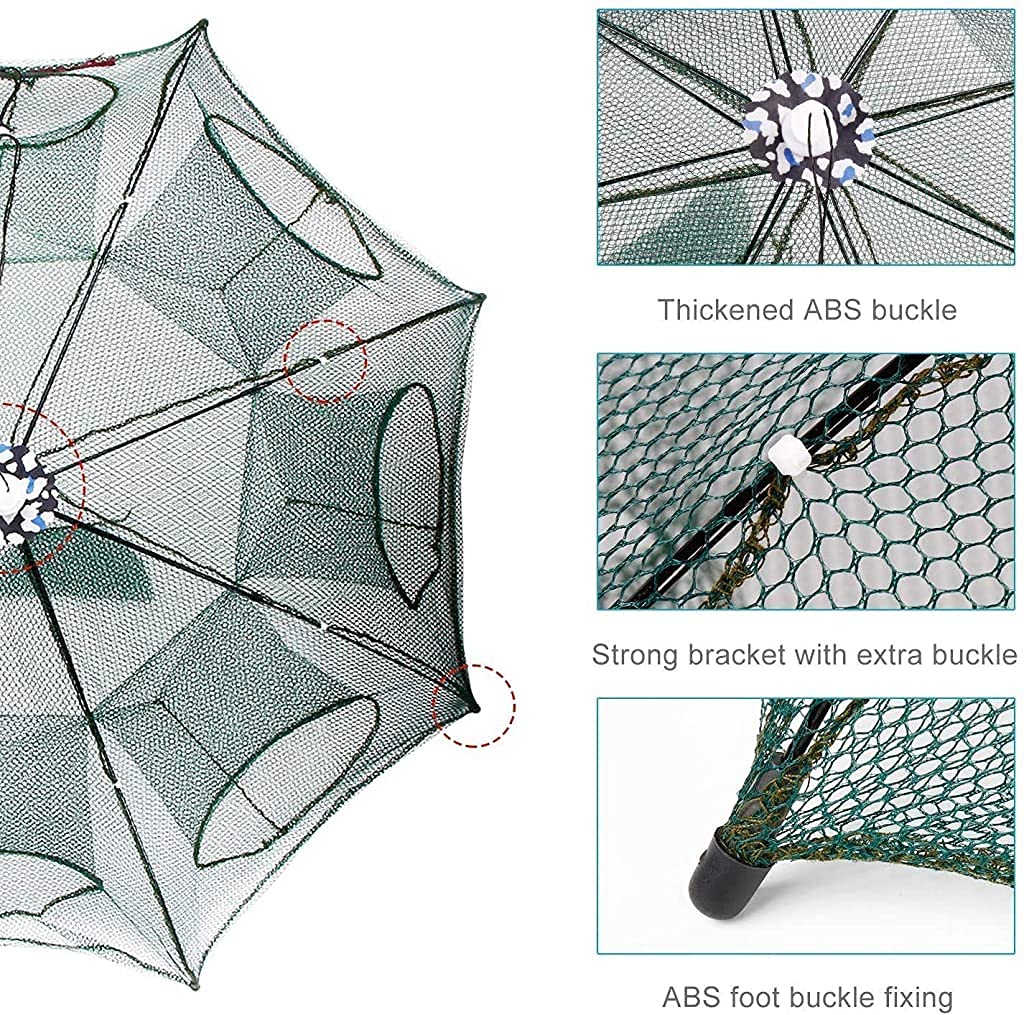 Thickened ABS buckle

Strong bracket with extra buckle

ABS foot buckle fixing